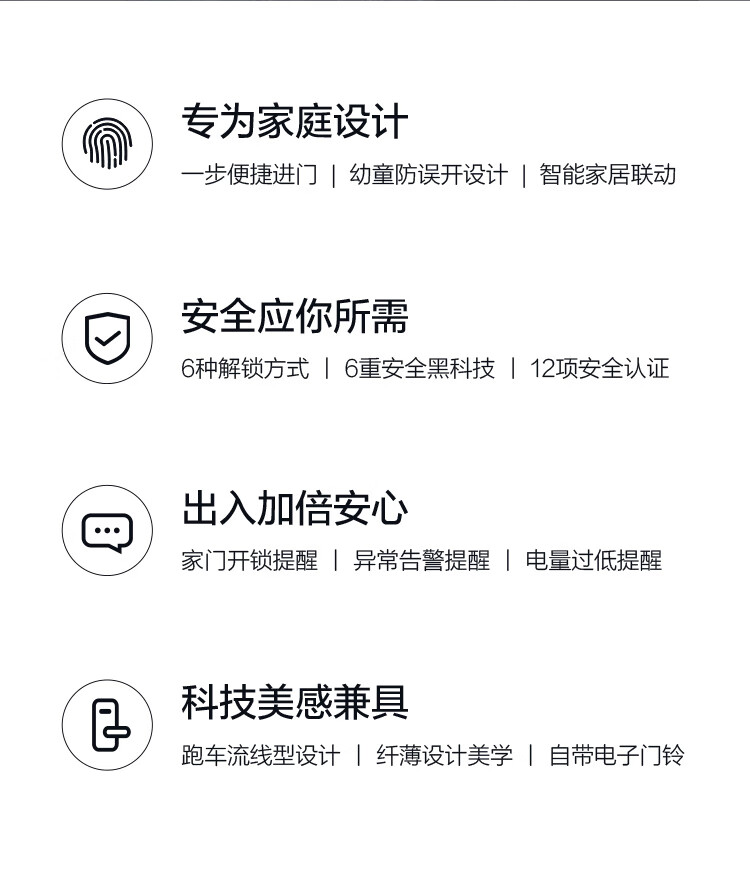 专为家庭设计

一步便捷进门 | 幼童防误开设计 | 智能家居联动

安全应你所需

6种解锁方式 | 6重安全黑科技 | 12项安全认证

出入加倍安心

家门开锁提醒 | 异常告警提醒 | 电量过低提醒

科技美感兼具

跑车流线型设计 | 纤薄设计美学 | 自带电子门铃