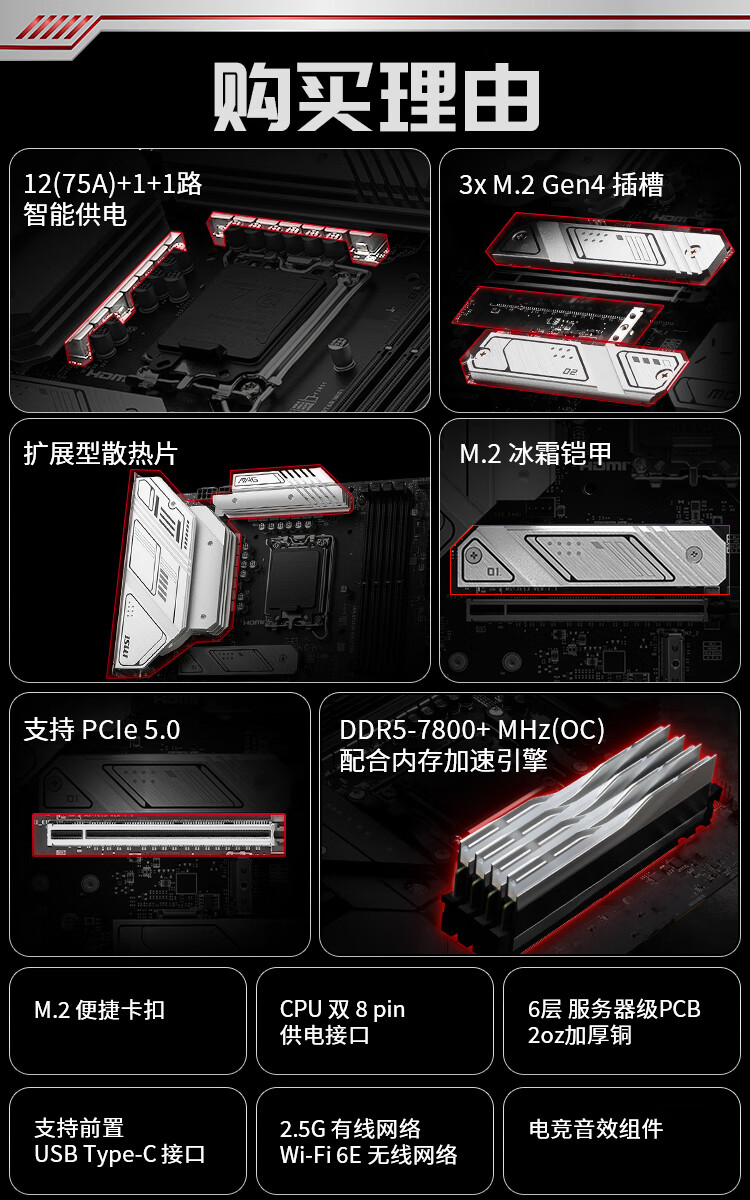 购买理由

12(75A)+1+1路
智能供电

3x M.2 Gen4 插槽

扩展型散热片

M.2 冰霜铠甲

支持 PCIe 5.0

DDR5-7800+ MHz(OC)
配合内存加速引擎

M.2 便捷卡扣

CPU 双 8 pin
供电接口

6层 服务器级PCB
2oz加厚铜

支持前置
USB Type-C 接口

2.5G 有线网络
Wi-Fi 6E 无线网络

电竞音效组件